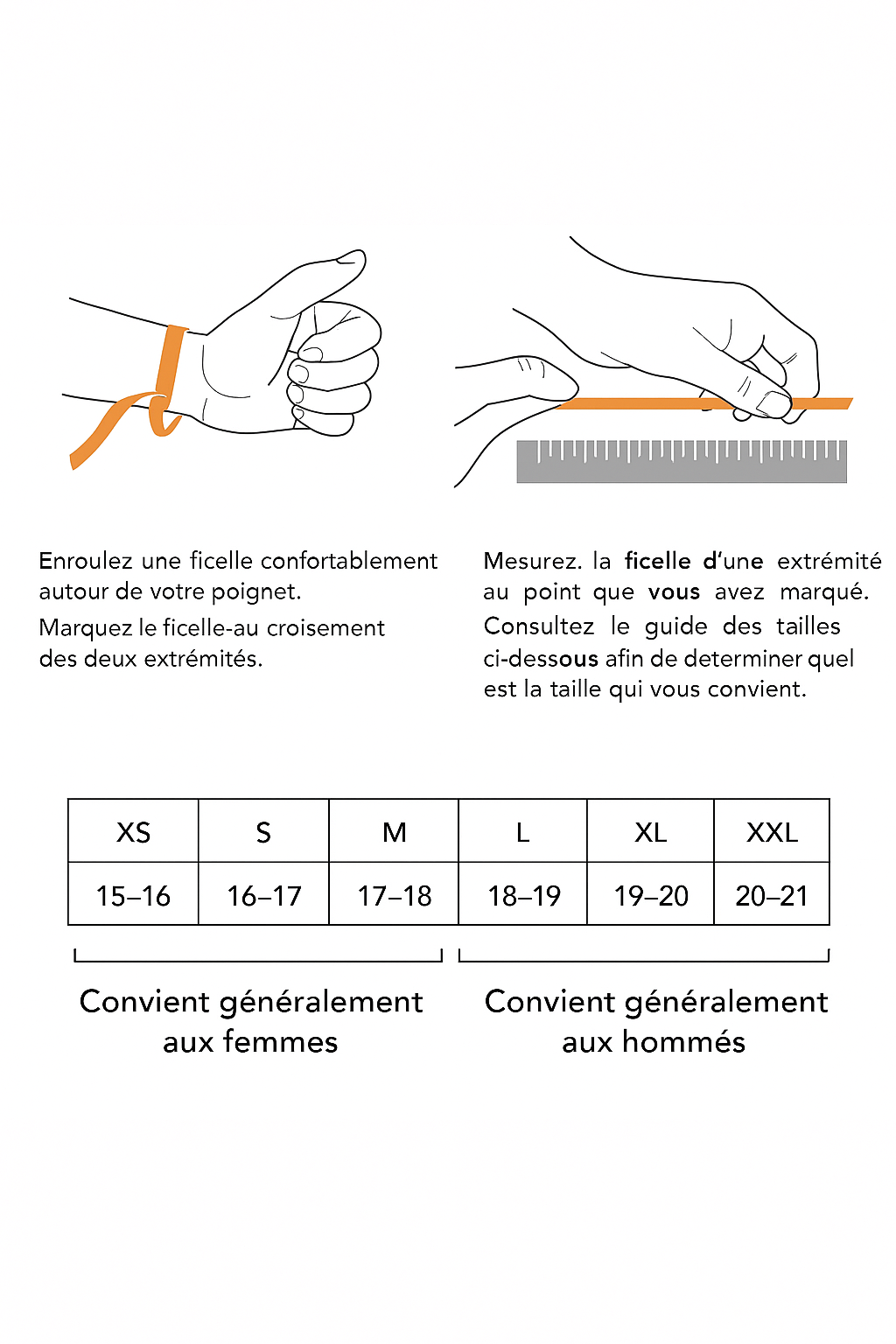 Enroulez une ficelle confortablement autour de votre poignet.

Marquez le ficelle-au croisement des deux extrémités.

Mesurez. la ficelle d'une extrémité au point que vous avez marqué. Consultez le guide des tailles ci-dessous afin de determiner quel est la taille qui vous convient.

| XS | S | M | L | XL | XXL |
|---|---|---|---|---|---|
| 15–16 | 16–17 | 17–18 | 18–19 | 19–20 | 20–21 |

Convient généralement aux femmes

Convient généralement aux hommés